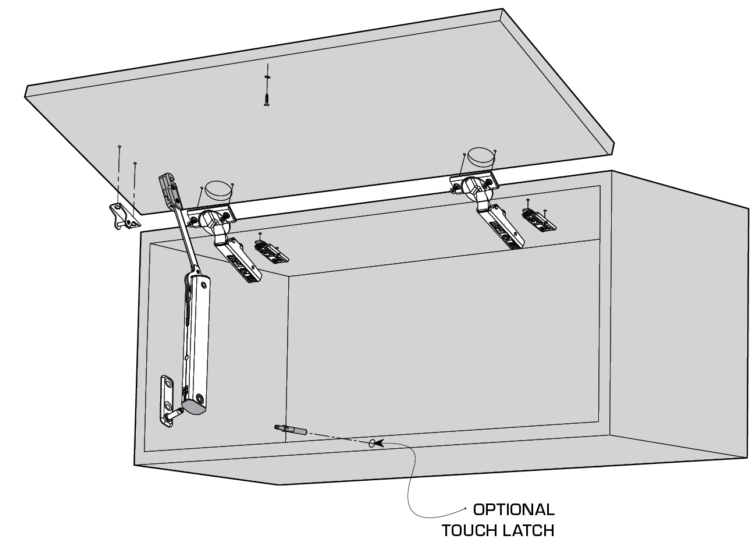 OPTIONAL
TOUCH LATCH