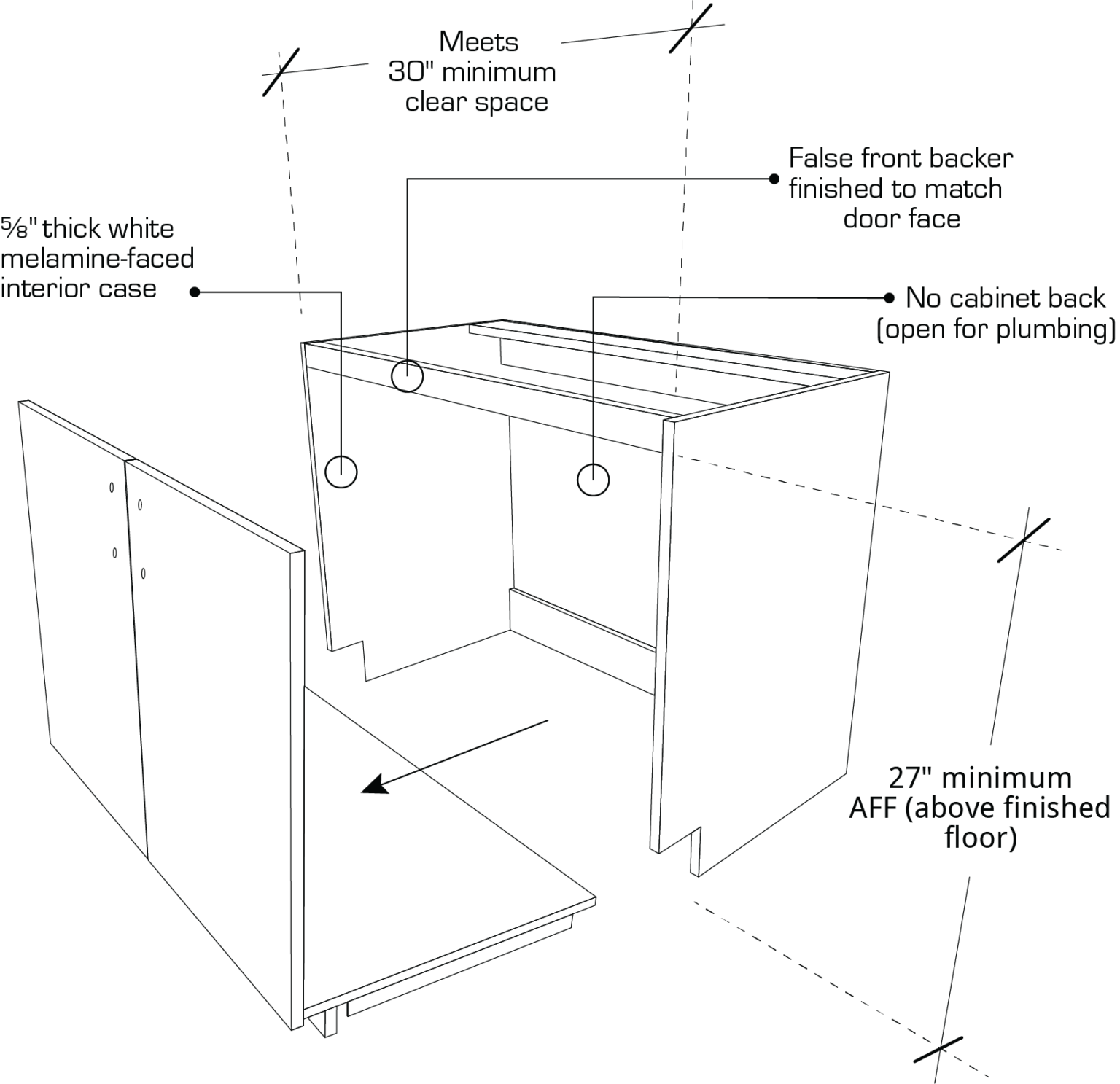 Meets 30" minimum clear space

False front backer finished to match door face

⅝" thick white melamine-faced interior case

No cabinet back (open for plumbing)

27" minimum AFF (above finished floor)